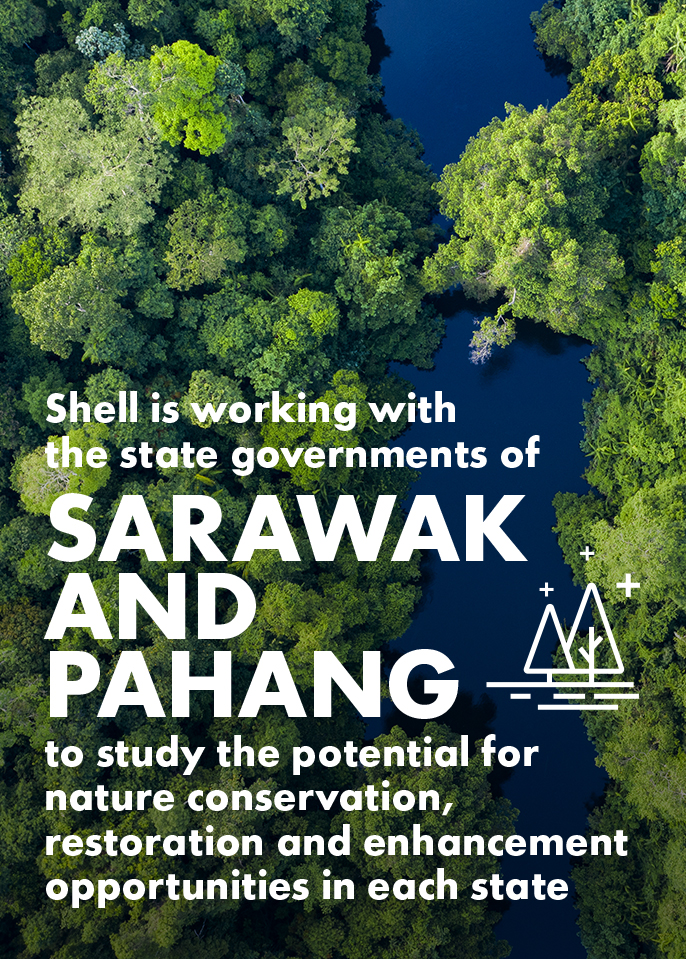 Shell is working with the state governments of

SARAWAK AND PAHANG

to study the potential for nature conservation, restoration and enhancement opportunities in each state